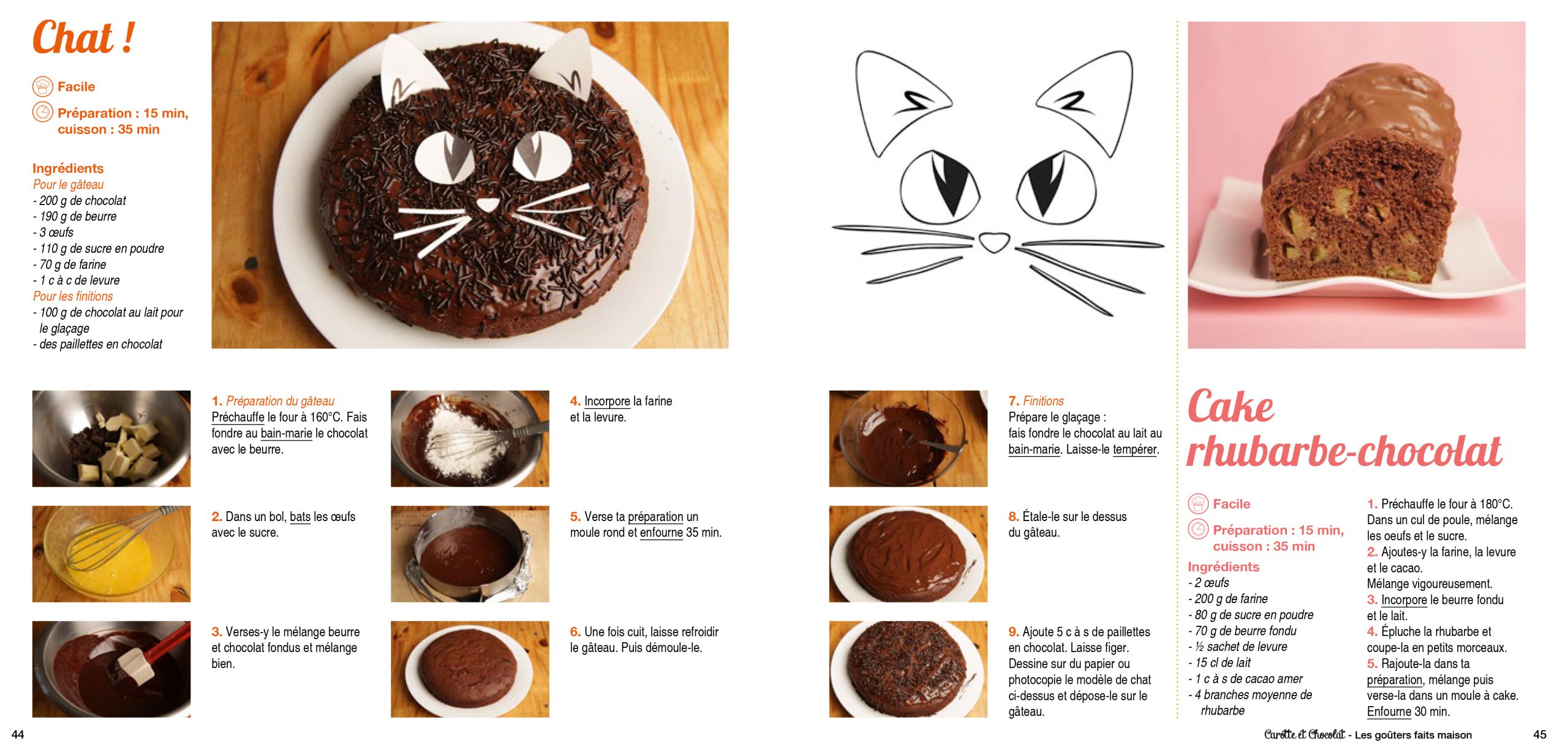 Chat !

Facile

Préparation : 15 min, cuisson : 35 min

Ingrédients
Pour le gâteau
- 200 g de chocolat
- 190 g de beurre
- 3 œufs
- 110 g de sucre en poudre
- 70 g de farine
- 1 c à c de levure
Pour les finitions
- 100 g de chocolat au lait pour le glaçage
- des paillettes en chocolat

1. Préparation du gâteau
Préchauffe le four à 160°C. Fais fondre au bain-marie le chocolat avec le beurre.

2. Dans un bol, bats les œufs avec le sucre.

3. Verses-y le mélange beurre et chocolat fondus et mélange bien.

4. Incorpore la farine et la levure.

5. Verse ta préparation un moule rond et enfourne 35 min.

6. Une fois cuit, laisse refroidir le gâteau. Puis démoule-le.

7. Finitions
Prépare le glaçage : fais fondre le chocolat au lait au bain-marie. Laisse-le tempérer.

8. Étale-le sur le dessus du gâteau.

9. Ajoute 5 c à s de paillettes en chocolat. Laisse figer. Dessine sur du papier ou photocopie le modèle de chat ci-dessus et dépose-le sur le gâteau.

Cake rhubarbe-chocolat

Facile

Préparation : 15 min, cuisson : 35 min

Ingrédients
- 2 œufs
- 200 g de farine
- 80 g de sucre en poudre
- 70 g de beurre fondu
- ½ sachet de levure
- 15 cl de lait
- 1 c à s de cacao amer
- 4 branches moyenne de rhubarbe

1. Préchauffe le four à 180°C. Dans un cul de poule, mélange les oeufs et le sucre.
2. Ajoutes-y la farine, la levure et le cacao.
Mélange vigoureusement.
3. Incorpore le beurre fondu et le lait.
4. Épluche la rhubarbe et coupe-la en petits morceaux.
5. Rajoute-la dans ta préparation, mélange puis verse-la dans un moule à cake. Enfourne 30 min.

44

Carotte et Chocolat - Les goûters faits maison

45